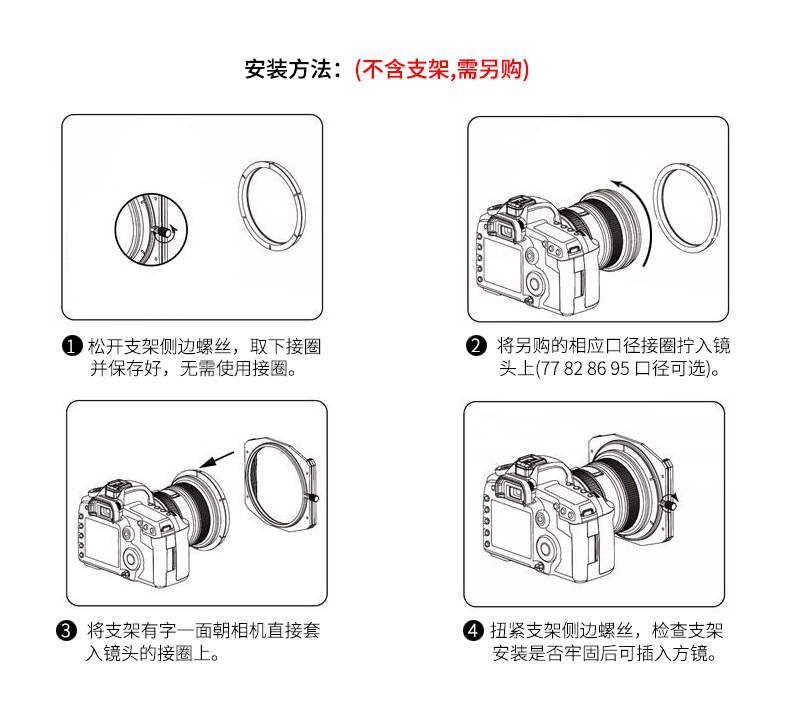 安装方法：(不含支架,需另购)

❶ 松开支架侧边螺丝，取下接圈并保存好，无需使用接圈。

❷ 将另购的相应口径接圈拧入镜头上(77 82 86 95 口径可选)。

❸ 将支架有字一面朝相机直接套入镜头的接圈上。

❹ 扭紧支架侧边螺丝，检查支架安装是否牢固后可插入方镜。